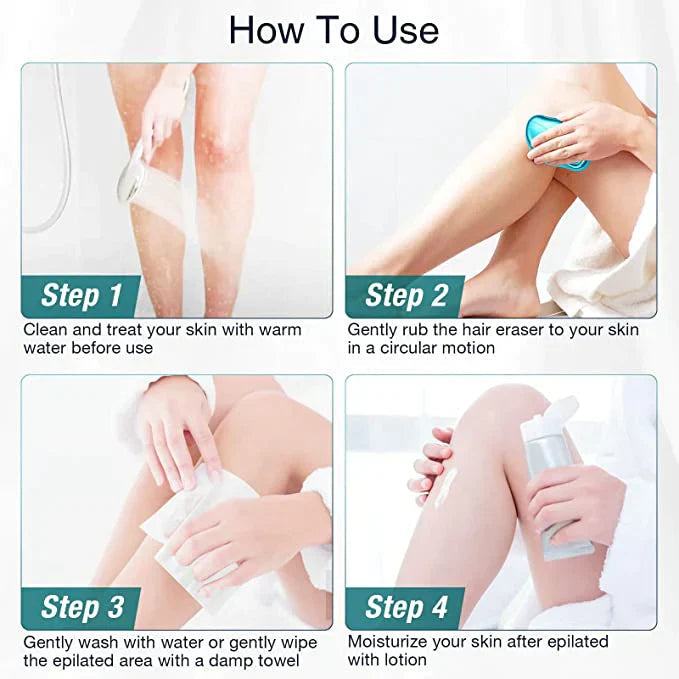 How To Use

Step 1
Clean and treat your skin with warm water before use

Step 2
Gently rub the hair eraser to your skin in a circular motion

Step 3
Gently wash with water or gently wipe the epilated area with a damp towel

Step 4
Moisturize your skin after epilated with lotion