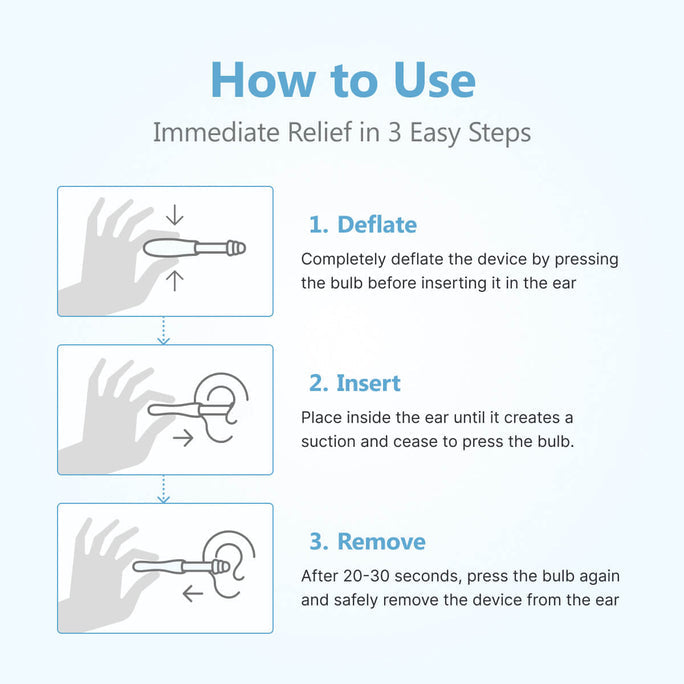 How to Use

Immediate Relief in 3 Easy Steps

1. Deflate

Completely deflate the device by pressing the bulb before inserting it in the ear

2. Insert

Place inside the ear until it creates a suction and cease to press the bulb.

3. Remove

After 20-30 seconds, press the bulb again and safely remove the device from the ear