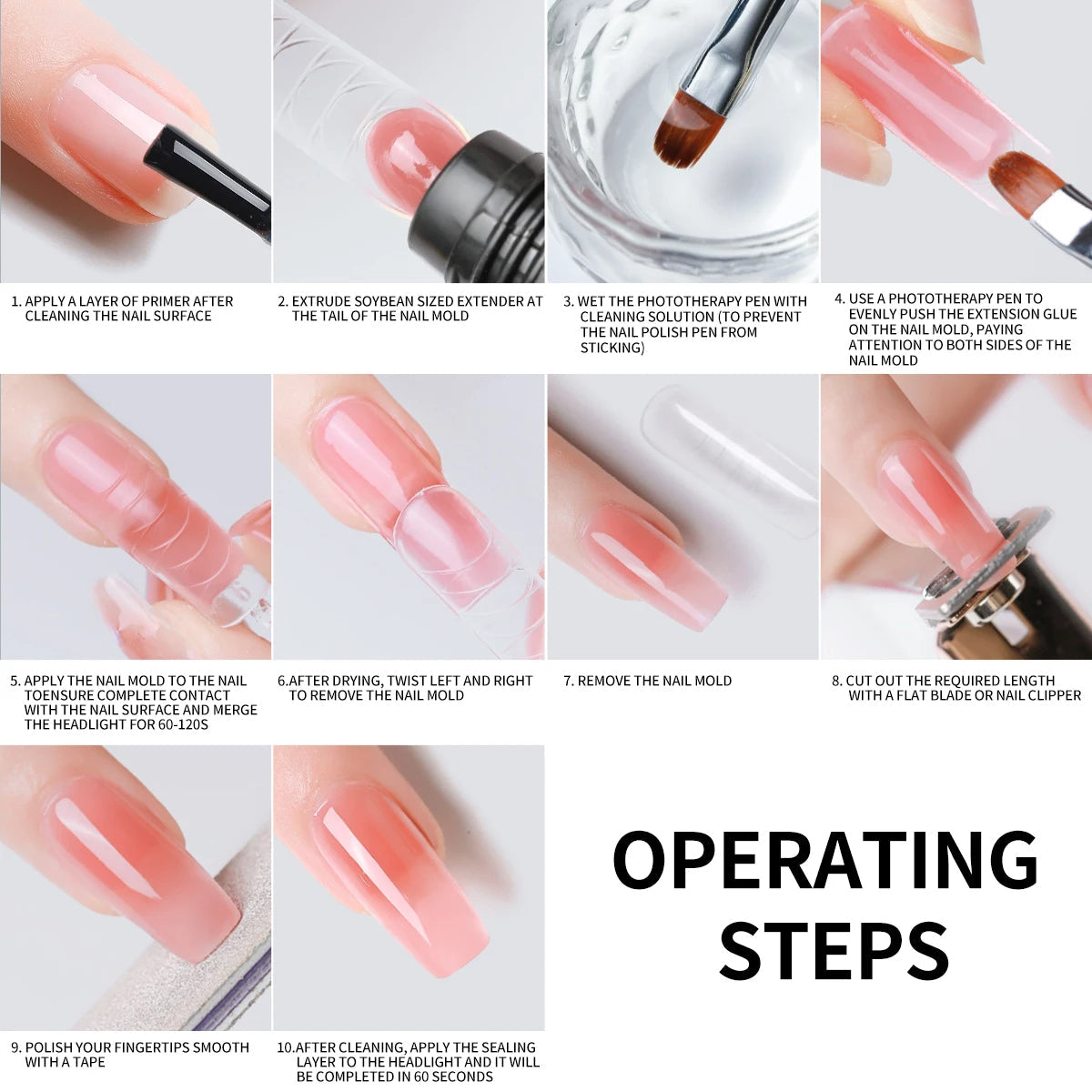 1. APPLY A LAYER OF PRIMER AFTER CLEANING THE NAIL SURFACE

2. EXTRUDE SOYBEAN SIZED EXTENDER AT THE TAIL OF THE NAIL MOLD

3. WET THE PHOTOTHERAPY PEN WITH CLEANING SOLUTION (TO PREVENT THE NAIL POLISH PEN FROM STICKING)

4. USE A PHOTOTHERAPY PEN TO EVENLY PUSH THE EXTENSION GLUE ON THE NAIL MOLD, PAYING ATTENTION TO BOTH SIDES OF THE NAIL MOLD

5. APPLY THE NAIL MOLD TO THE NAIL TOENSURE COMPLETE CONTACT WITH THE NAIL SURFACE AND MERGE THE HEADLIGHT FOR 60-120S

6.AFTER DRYING, TWIST LEFT AND RIGHT TO REMOVE THE NAIL MOLD

7. REMOVE THE NAIL MOLD

8. CUT OUT THE REQUIRED LENGTH WITH A FLAT BLADE OR NAIL CLIPPER

9. POLISH YOUR FINGERTIPS SMOOTH WITH A TAPE

10.AFTER CLEANING, APPLY THE SEALING LAYER TO THE HEADLIGHT AND IT WILL BE COMPLETED IN 60 SECONDS

OPERATING STEPS