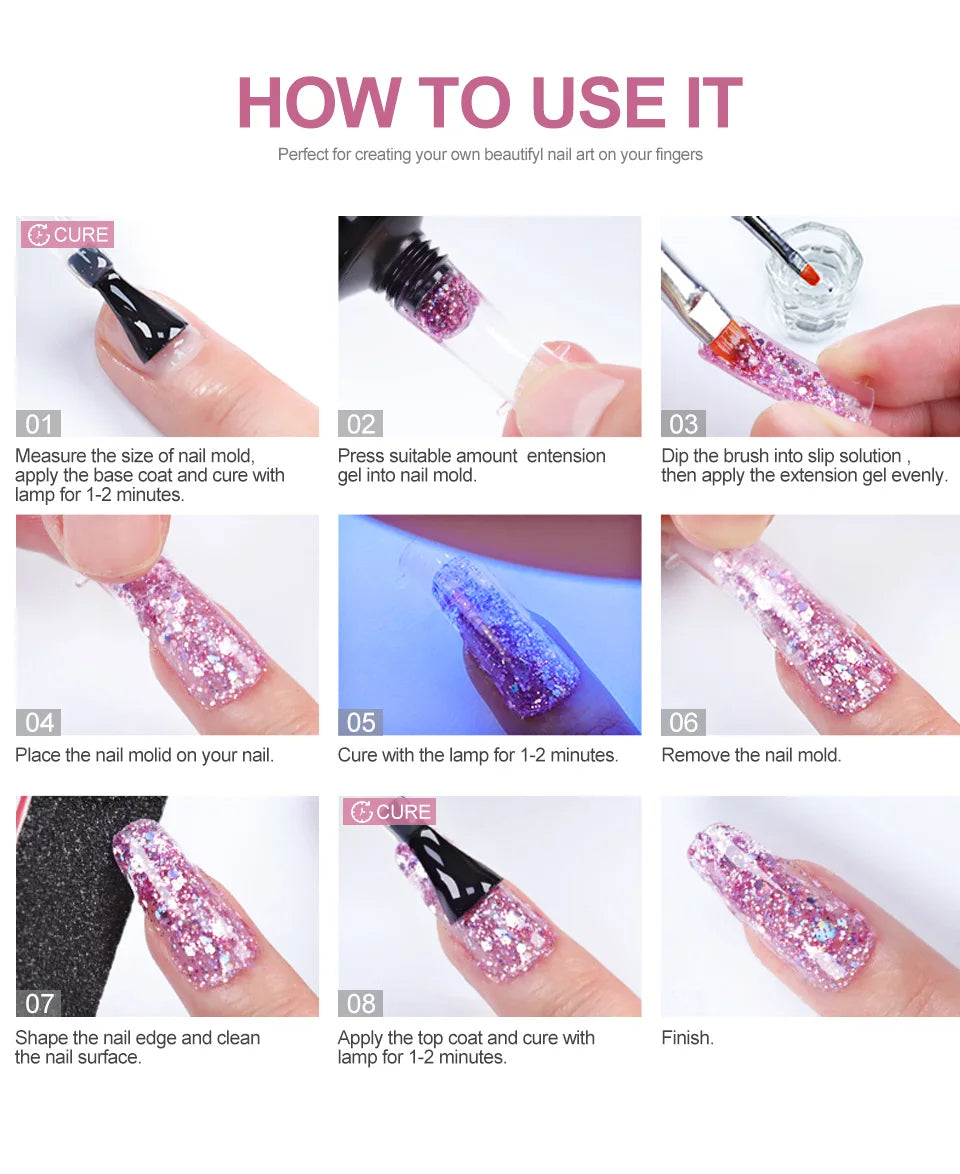 HOW TO USE IT

Perfect for creating your own beautifyl nail art on your fingers

CURE

01

Measure the size of nail mold, apply the base coat and cure with lamp for 1-2 minutes.

02

Press suitable amount entension gel into nail mold.

03

Dip the brush into slip solution , then apply the extension gel evenly.

04

Place the nail molid on your nail.

05

Cure with the lamp for 1-2 minutes.

06

Remove the nail mold.

07

Shape the nail edge and clean the nail surface.

CURE

08

Apply the top coat and cure with lamp for 1-2 minutes.

Finish.