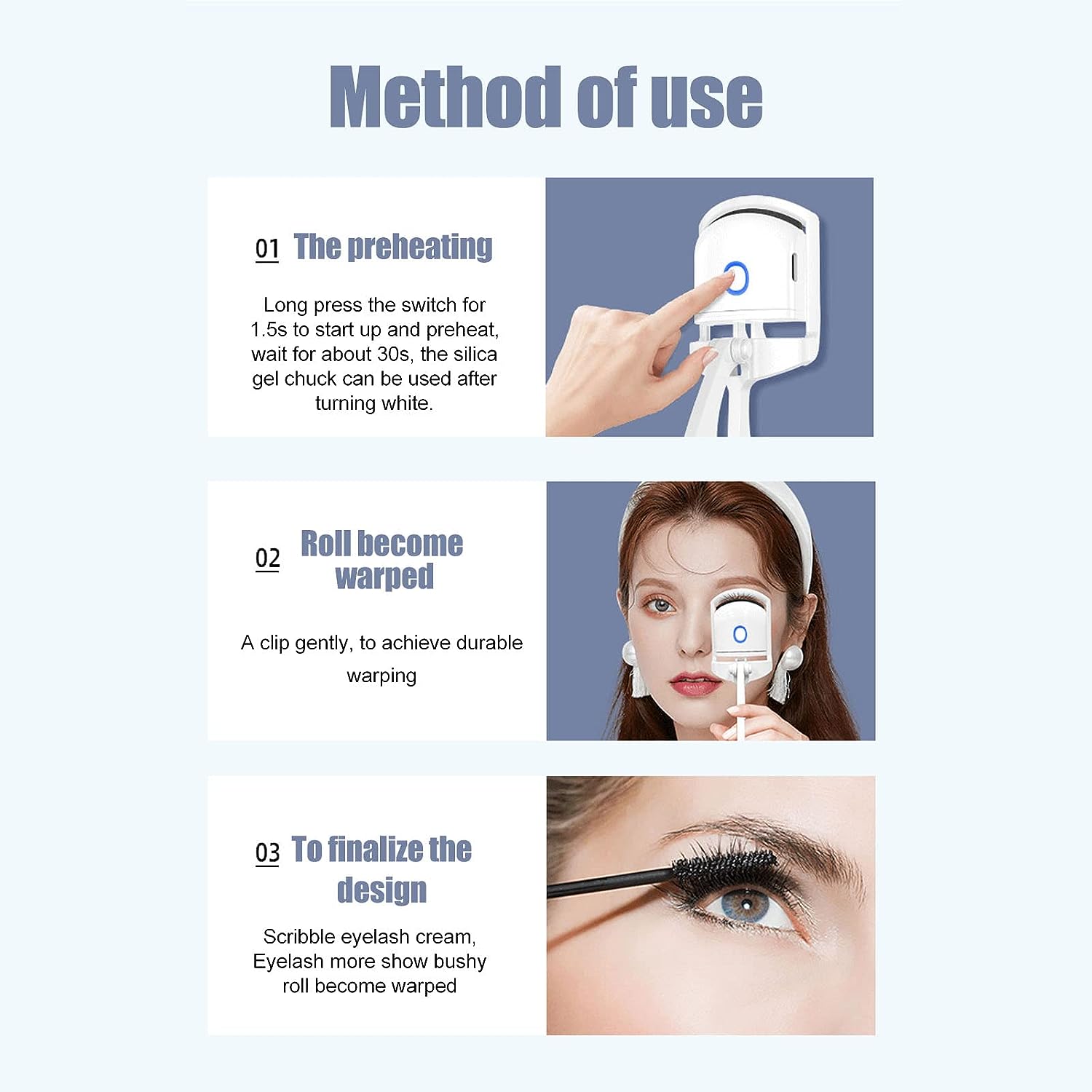 Method of use

01 The preheating

Long press the switch for 1.5s to start up and preheat, wait for about 30s, the silica gel chuck can be used after turning white.

02 Roll become warped

A clip gently, to achieve durable warping

03 To finalize the design

Scribble eyelash cream, Eyelash more show bushy roll become warped