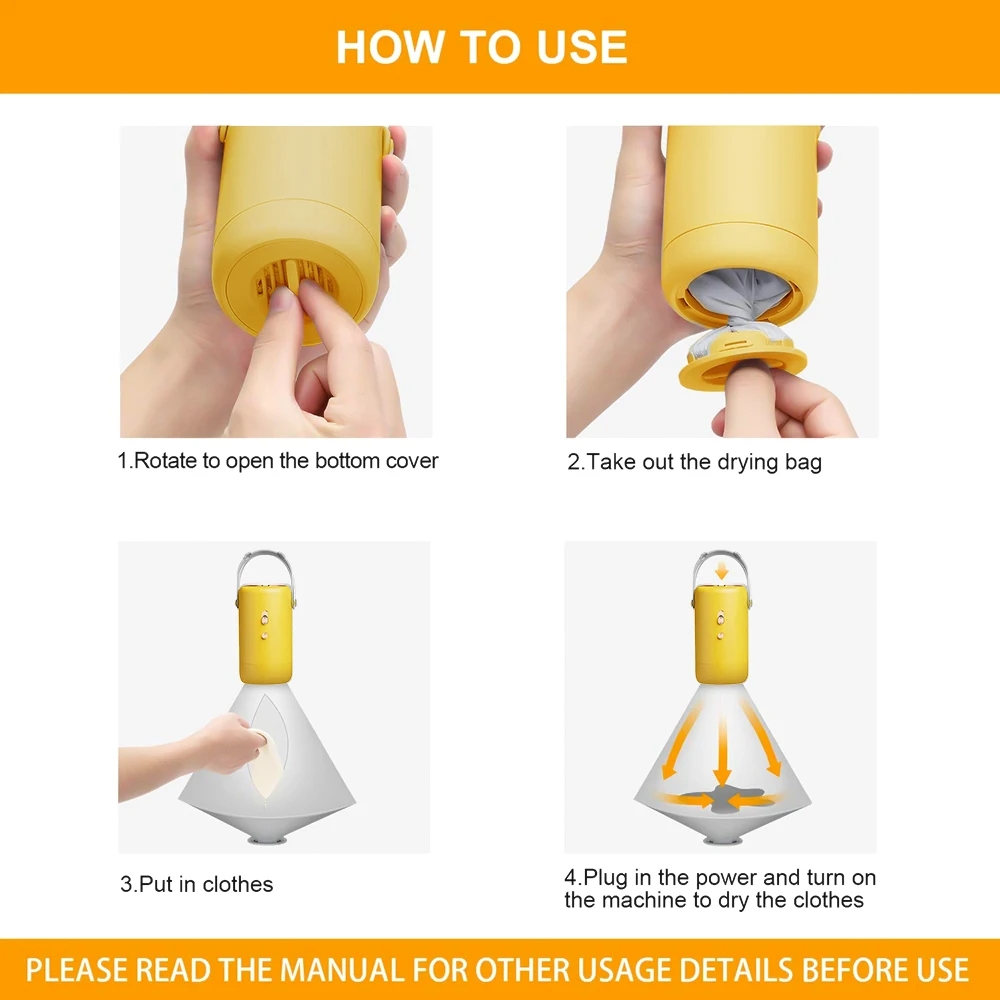 HOW TO USE

1.Rotate to open the bottom cover

2.Take out the drying bag

3.Put in clothes

4.Plug in the power and turn on the machine to dry the clothes

PLEASE READ THE MANUAL FOR OTHER USAGE DETAILS BEFORE USE